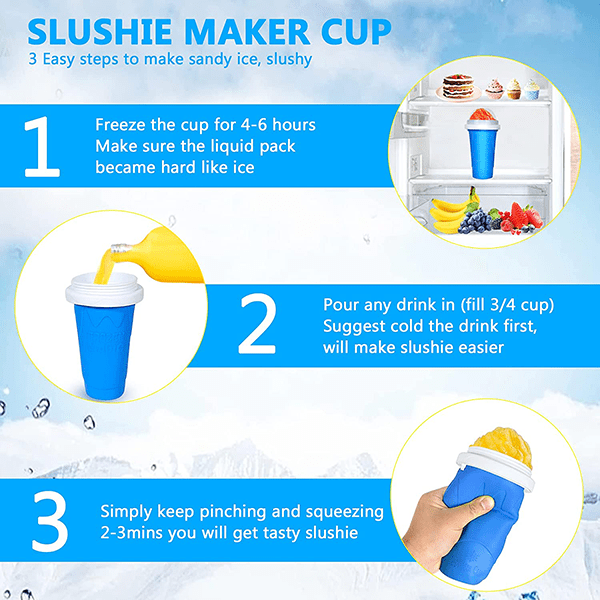 SLUSHIE MAKER CUP
3 Easy steps to make sandy ice, slushy

1
Freeze the cup for 4-6 hours
Make sure the liquid pack became hard like ice

2
Pour any drink in (fill 3/4 cup)
Suggest cold the drink first, will make slushie easier

3
Simply keep pinching and squeezing 2-3mins you will get tasty slushie